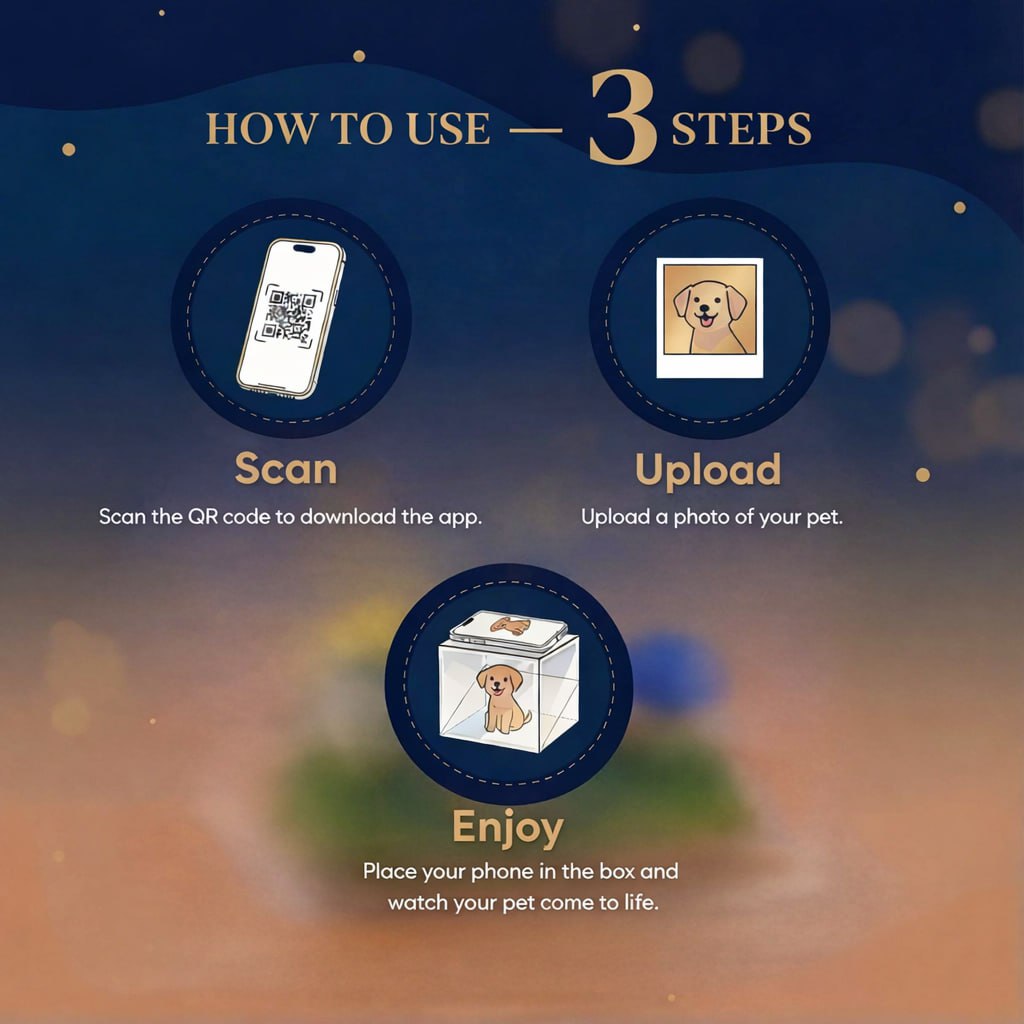 HOW TO USE — 3 STEPS

Scan
Scan the QR code to download the app.

Upload
Upload a photo of your pet.

Enjoy
Place your phone in the box and watch your pet come to life.